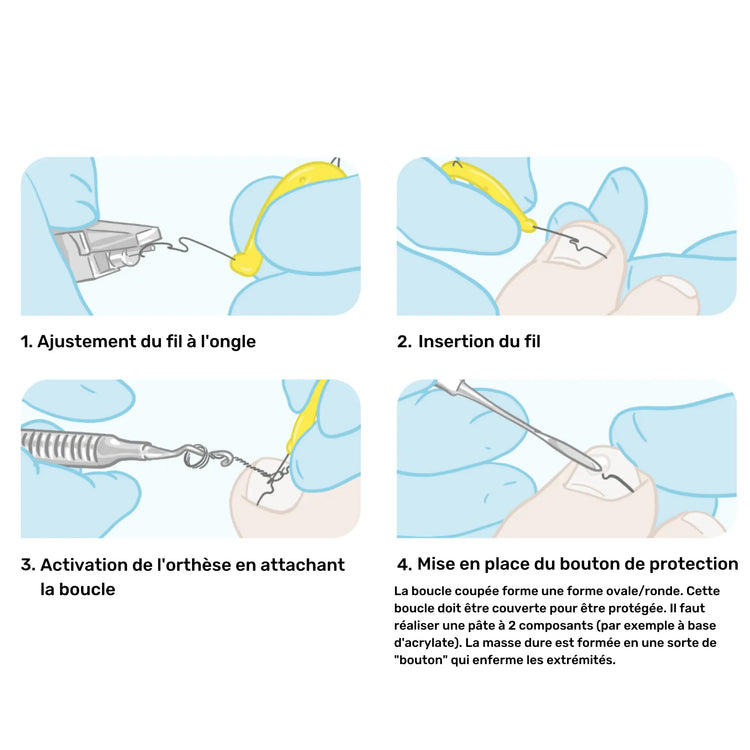 1. Ajustement du fil à l'ongle

2. Insertion du fil

3. Activation de l'orthèse en attachant la boucle

4. Mise en place du bouton de protection

La boucle coupée forme une forme ovale/ronde. Cette boucle doit être couverte pour être protégée. Il faut réaliser une pâte à 2 composants (par exemple à base d'acrylate). La masse dure est formée en une sorte de "bouton" qui enferme les extrémités.